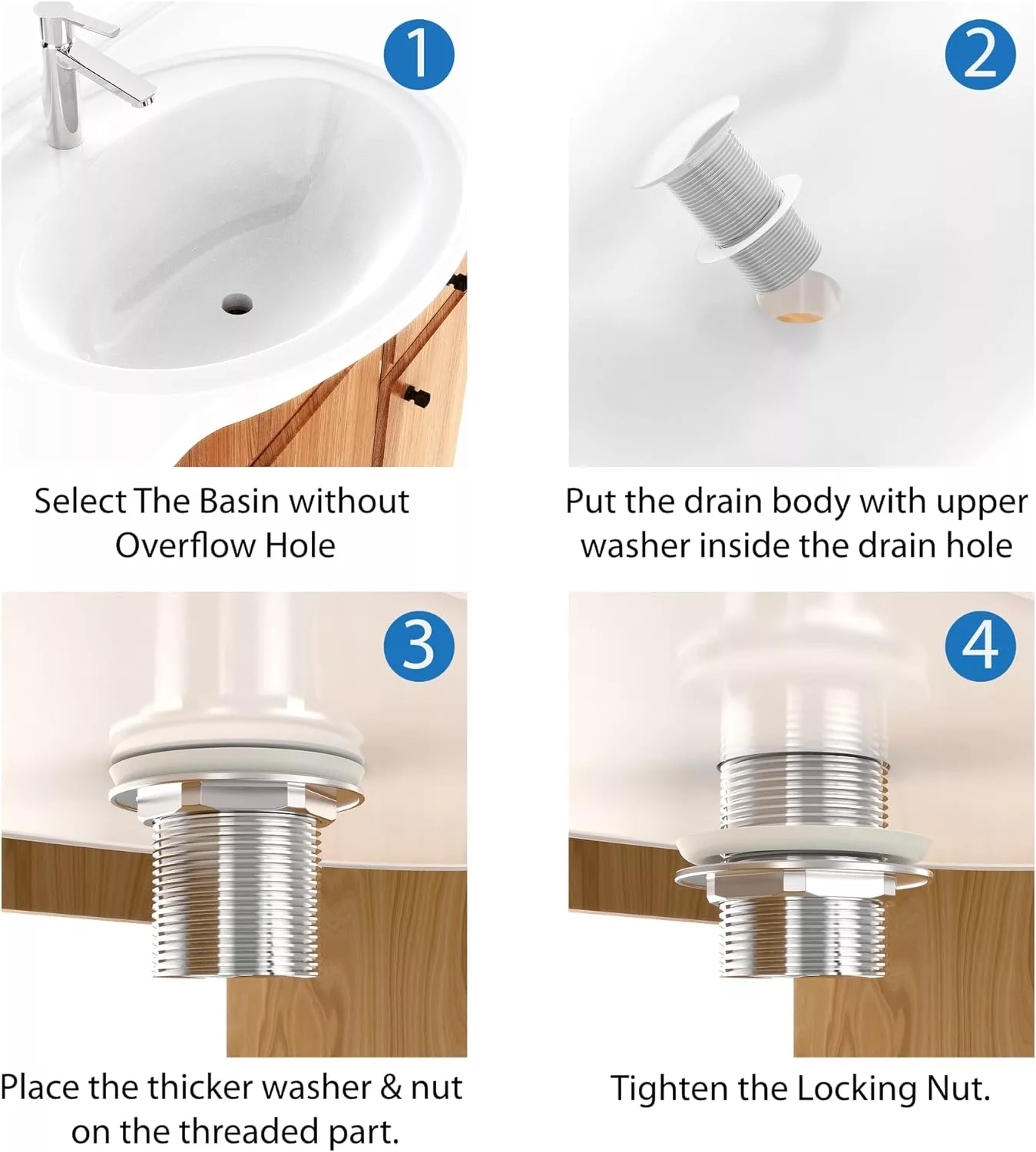 1

Select The Basin without Overflow Hole

2

Put the drain body with upper washer inside the drain hole

3

Place the thicker washer & nut on the threaded part.

4

Tighten the Locking Nut.